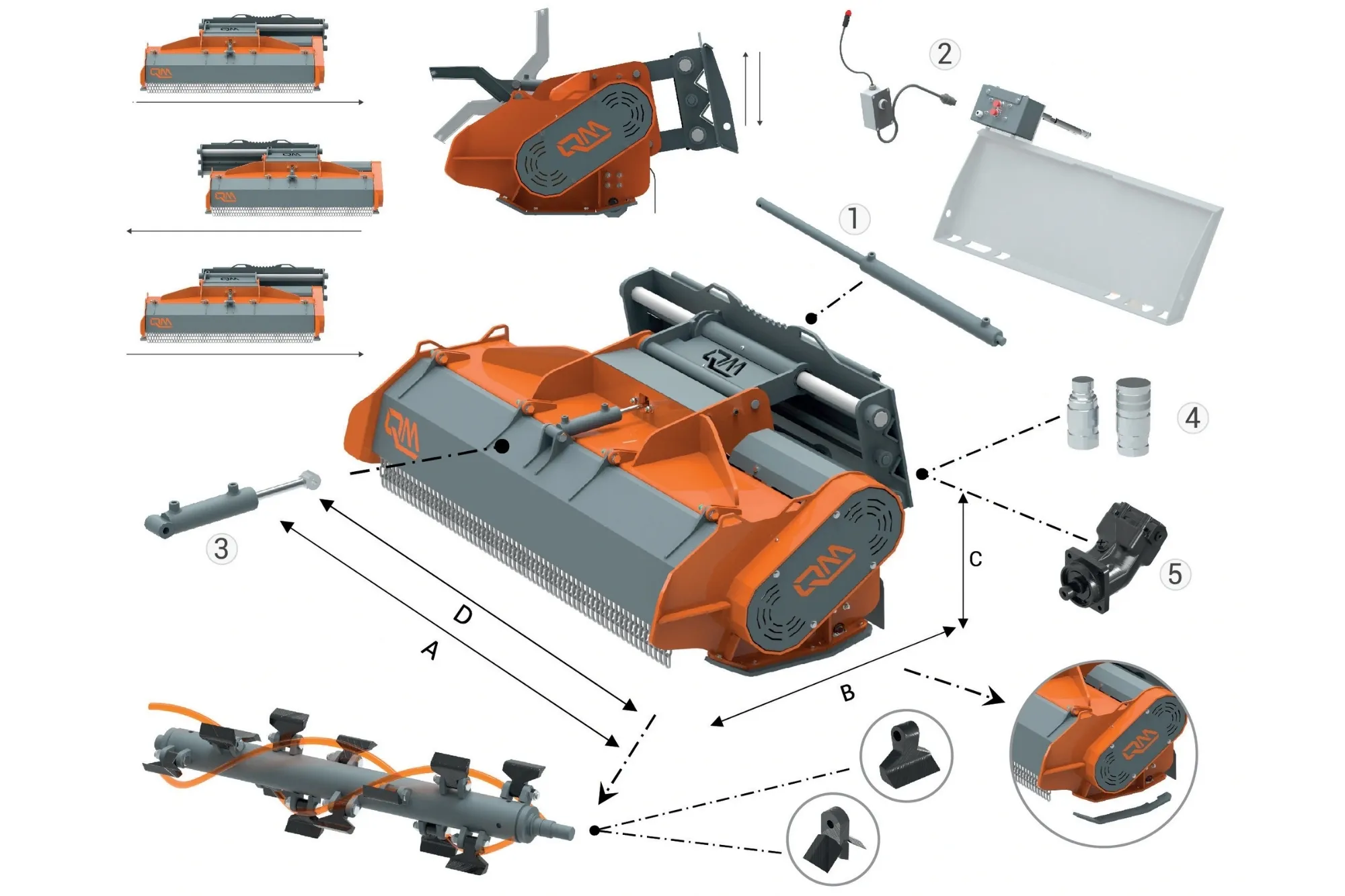 2

1

4

3

C

5

D

A

B